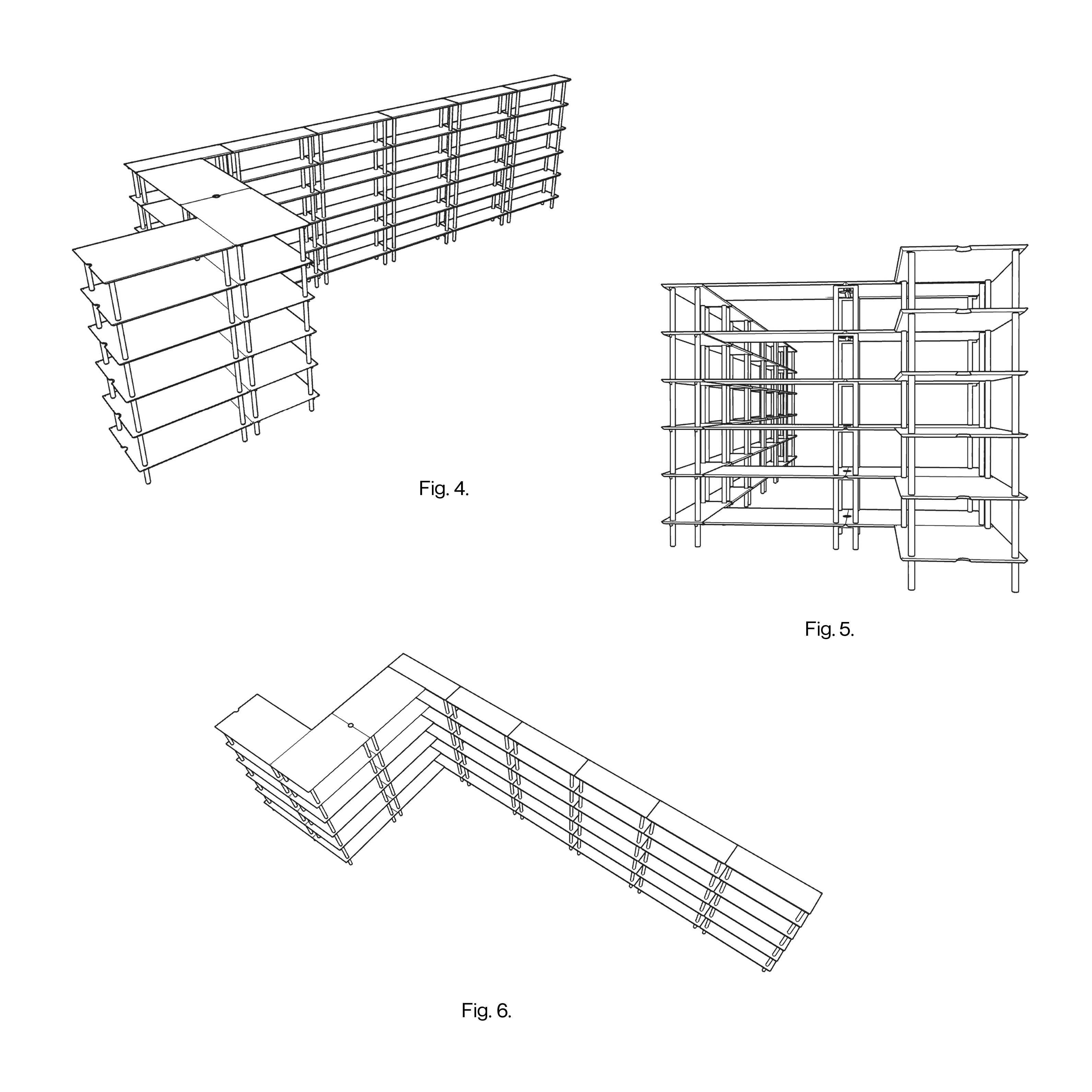 Fig. 4.

Fig. 5.

Fig. 6.